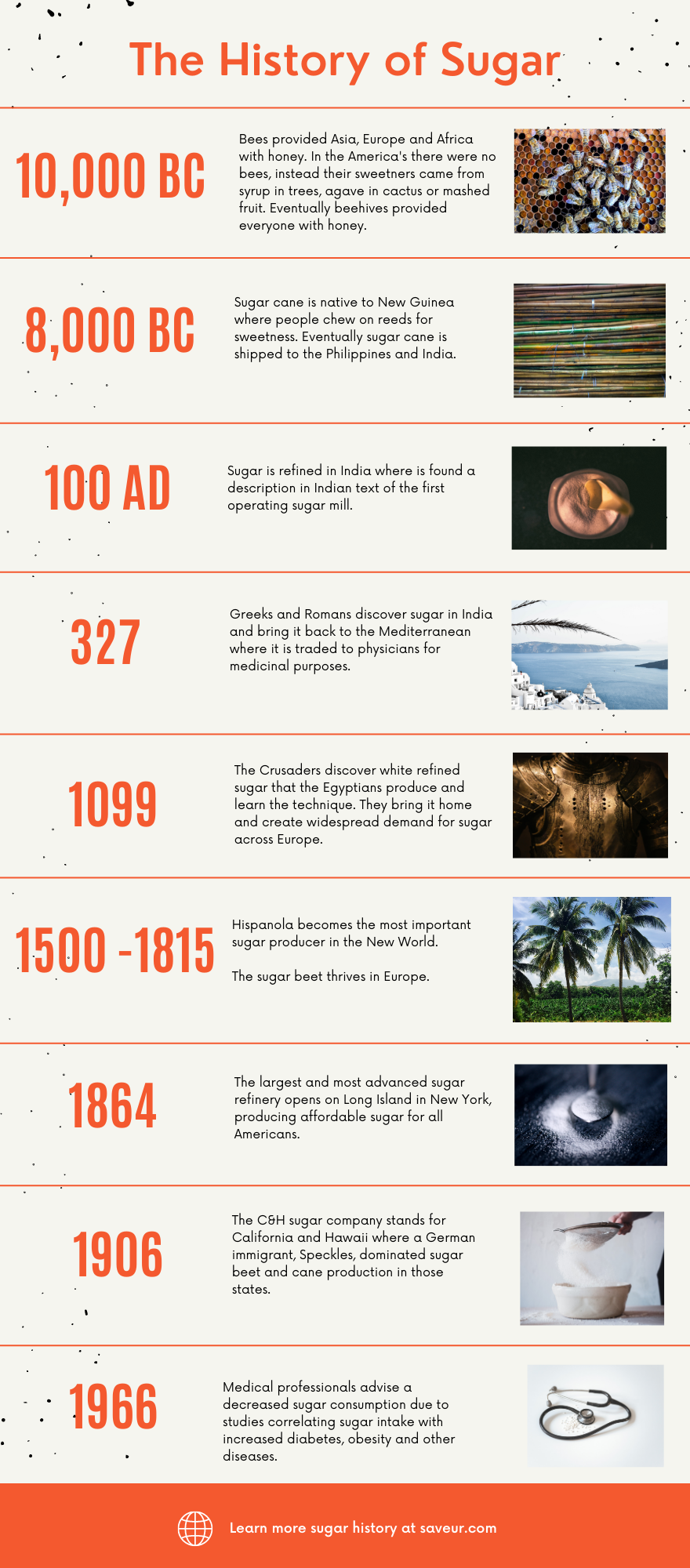 The History of Sugar

10,000 BC

Bees provided Asia, Europe and Africa with honey. In the America's there were no bees, instead their sweetners came from syrup in trees, agave in cactus or mashed fruit. Eventually beehives provided everyone with honey.

8,000 BC

Sugar cane is native to New Guinea where people chew on reeds for sweetness. Eventually sugar cane is shipped to the Philippines and India.

100 AD

Sugar is refined in India where is found a description in Indian text of the first operating sugar mill.

327

Greeks and Romans discover sugar in India and bring it back to the Mediterranean where it is traded to physicians for medicinal purposes.

1099

The Crusaders discover white refined sugar that the Egyptians produce and learn the technique. They bring it home and create widespread demand for sugar across Europe.

1500 -1815

Hispanola becomes the most important sugar producer in the New World.

The sugar beet thrives in Europe.

1864

The largest and most advanced sugar refinery opens on Long Island in New York, producing affordable sugar for all Americans.

1906

The C&H sugar company stands for California and Hawaii where a German immigrant, Speckles, dominated sugar beet and cane production in those states.

1966

Medical professionals advise a decreased sugar consumption due to studies correlating sugar intake with increased diabetes, obesity and other diseases.

Learn more sugar history at saveur.com